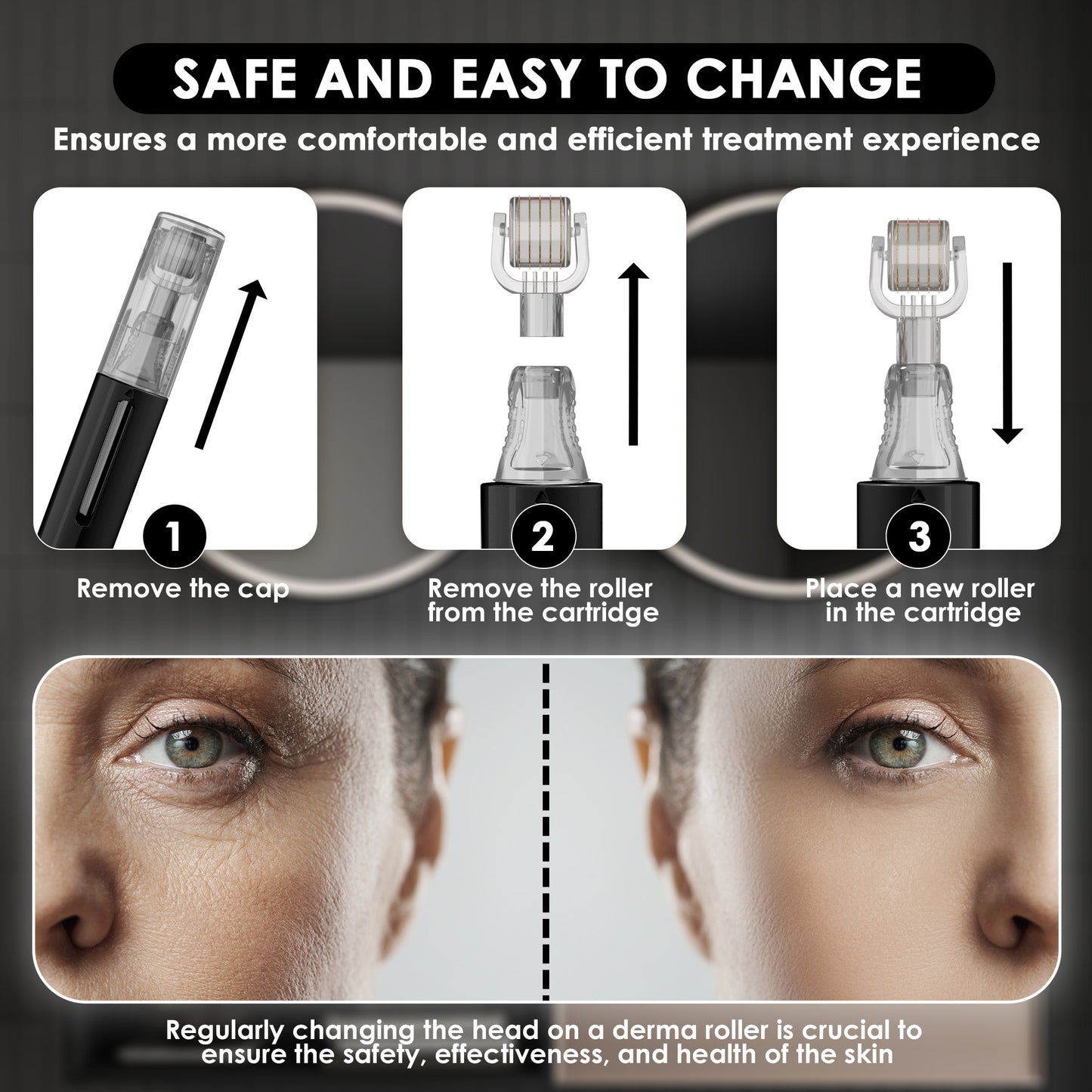 SAFE AND EASY TO CHANGE

Ensures a more comfortable and efficient treatment experience

1
Remove the cap

2
Remove the roller from the cartridge

3
Place a new roller in the cartridge

Regularly changing the head on a derma roller is crucial to ensure the safety, effectiveness, and health of the skin